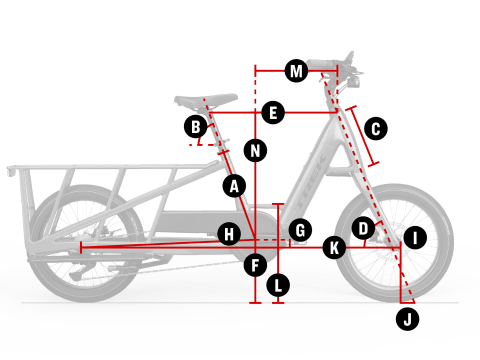 M
E
B
C
N
A
TREK
H
G
D
I
K
F
L
J