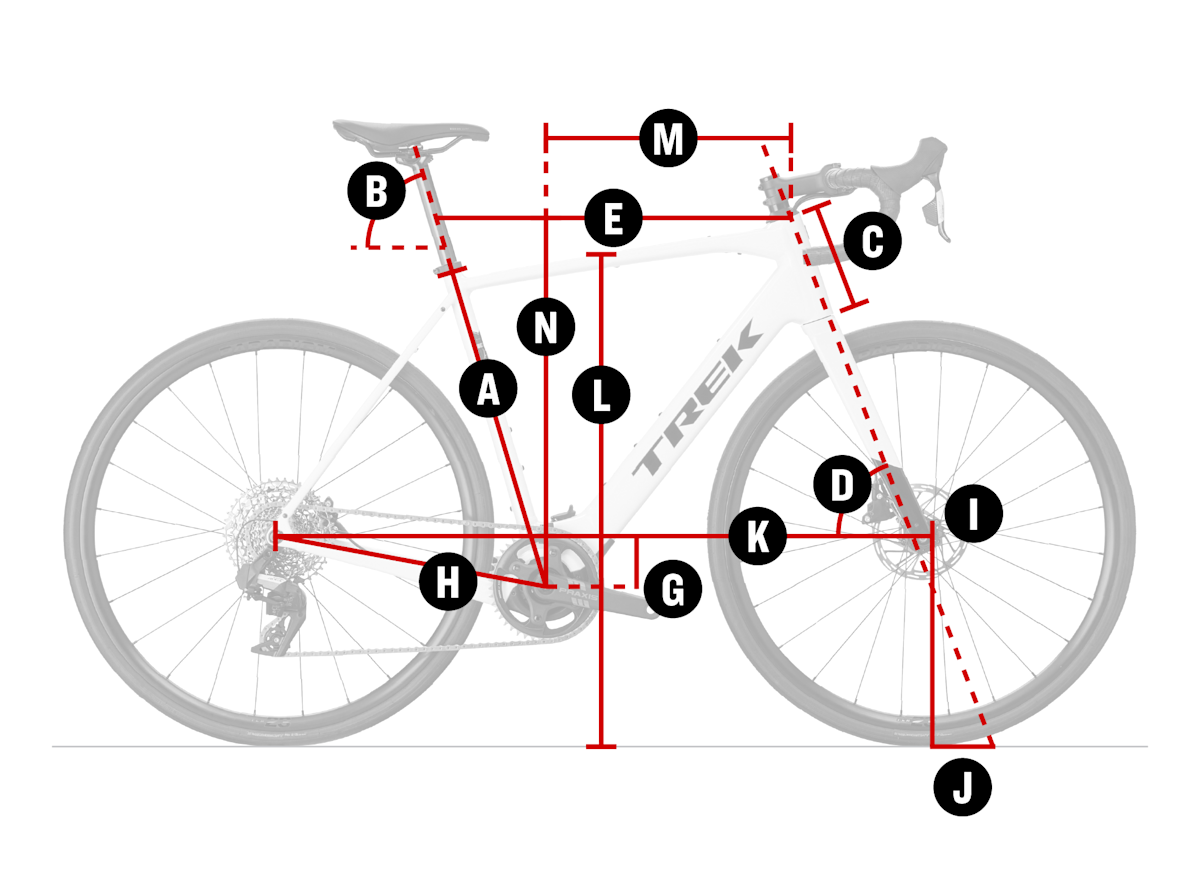 M
B
E
C
N
A
L
TREK
D
I
K
H
G
J