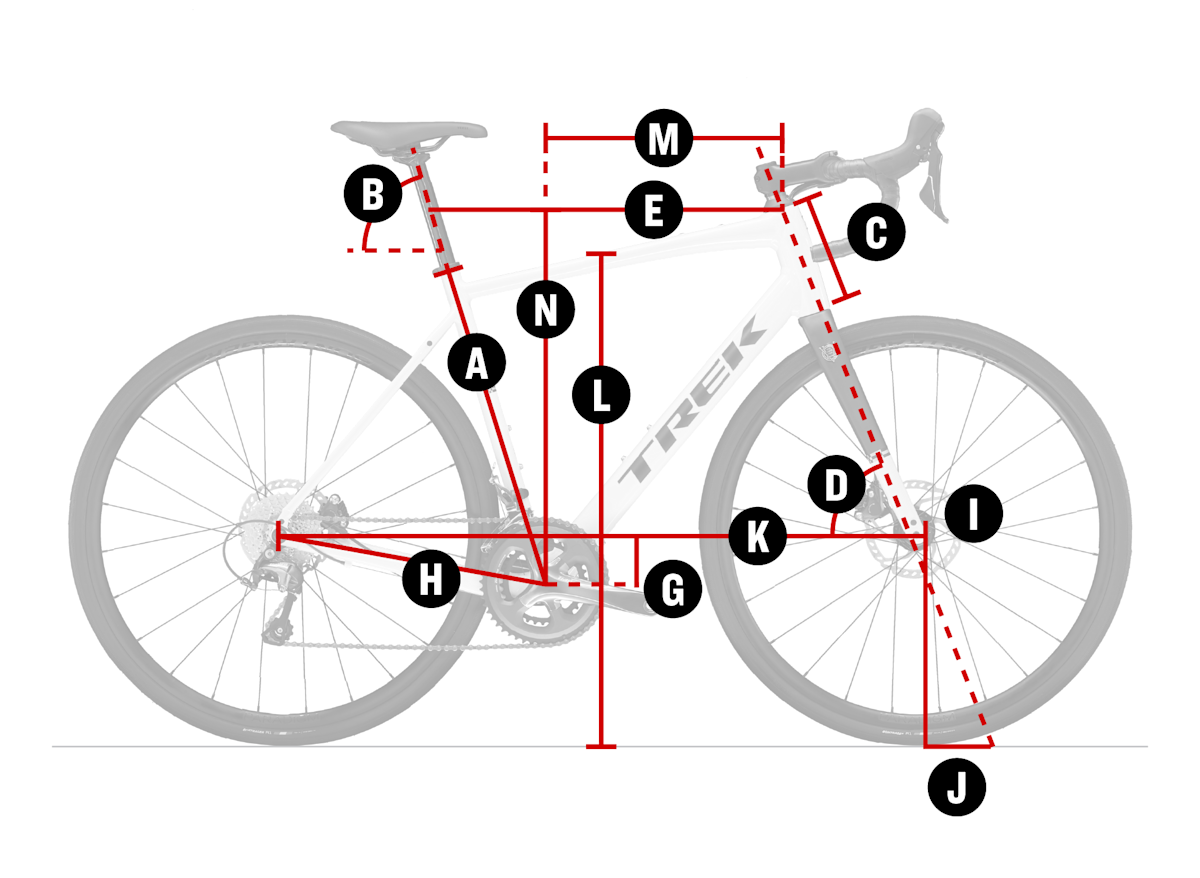 M
B
E
C
N
A
L
TREK
D
I
K
H
G
J